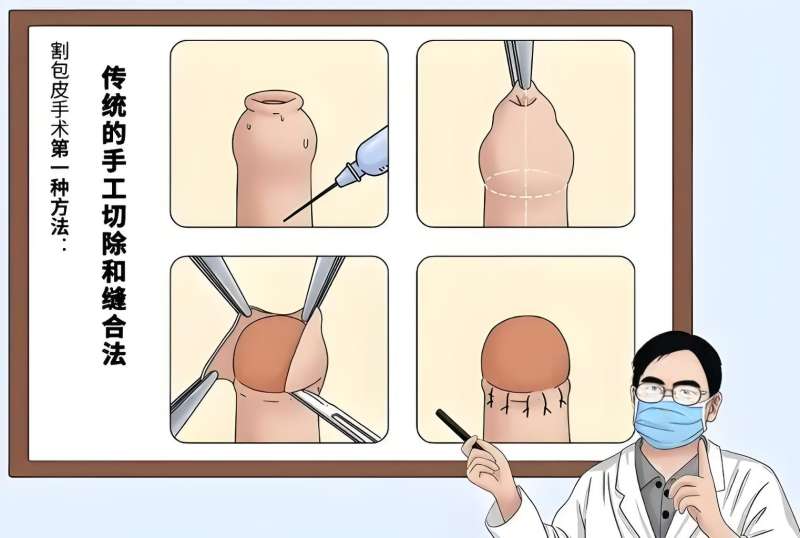 割包皮手术第一种方法：

传统的手工切除和缝合法