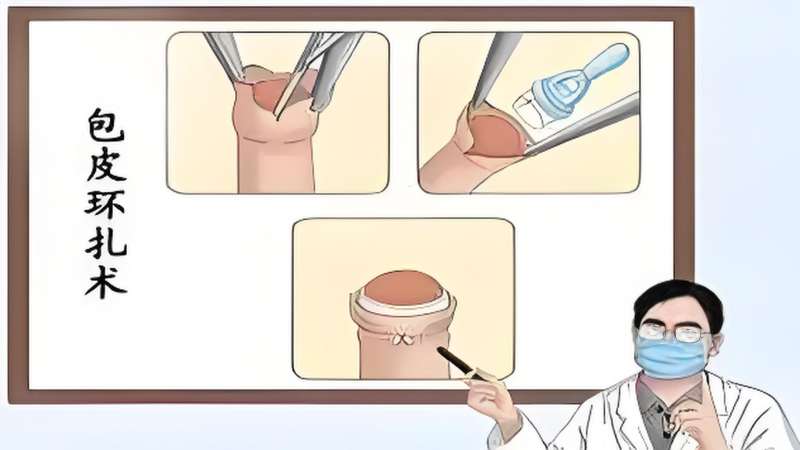 包皮环扎术